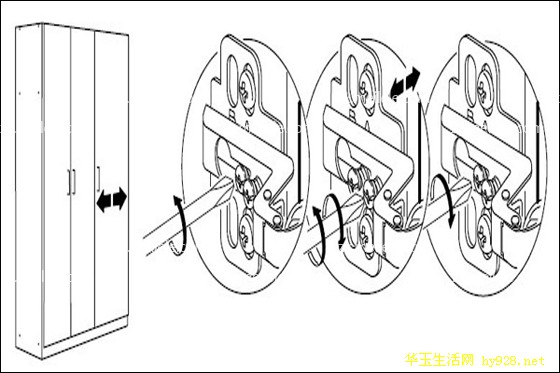 华玉生活网 hy928.net